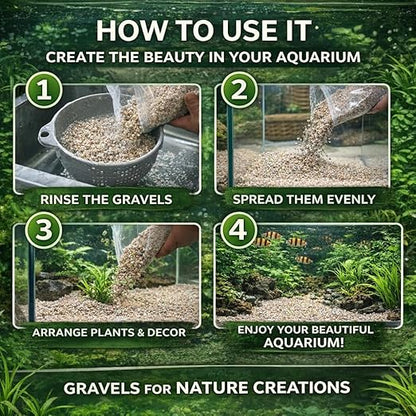 HOW TO USE IT
CREATE THE BEAUTY IN YOUR AQUARIUM

1
RINSE THE GRAVELS

2
SPREAD THEM EVENLY

3
ARRANGE PLANTS & DECOR

4
ENJOY YOUR BEAUTIFUL AQUARIUM!

GRAVELS FOR NATURE CREATIONS