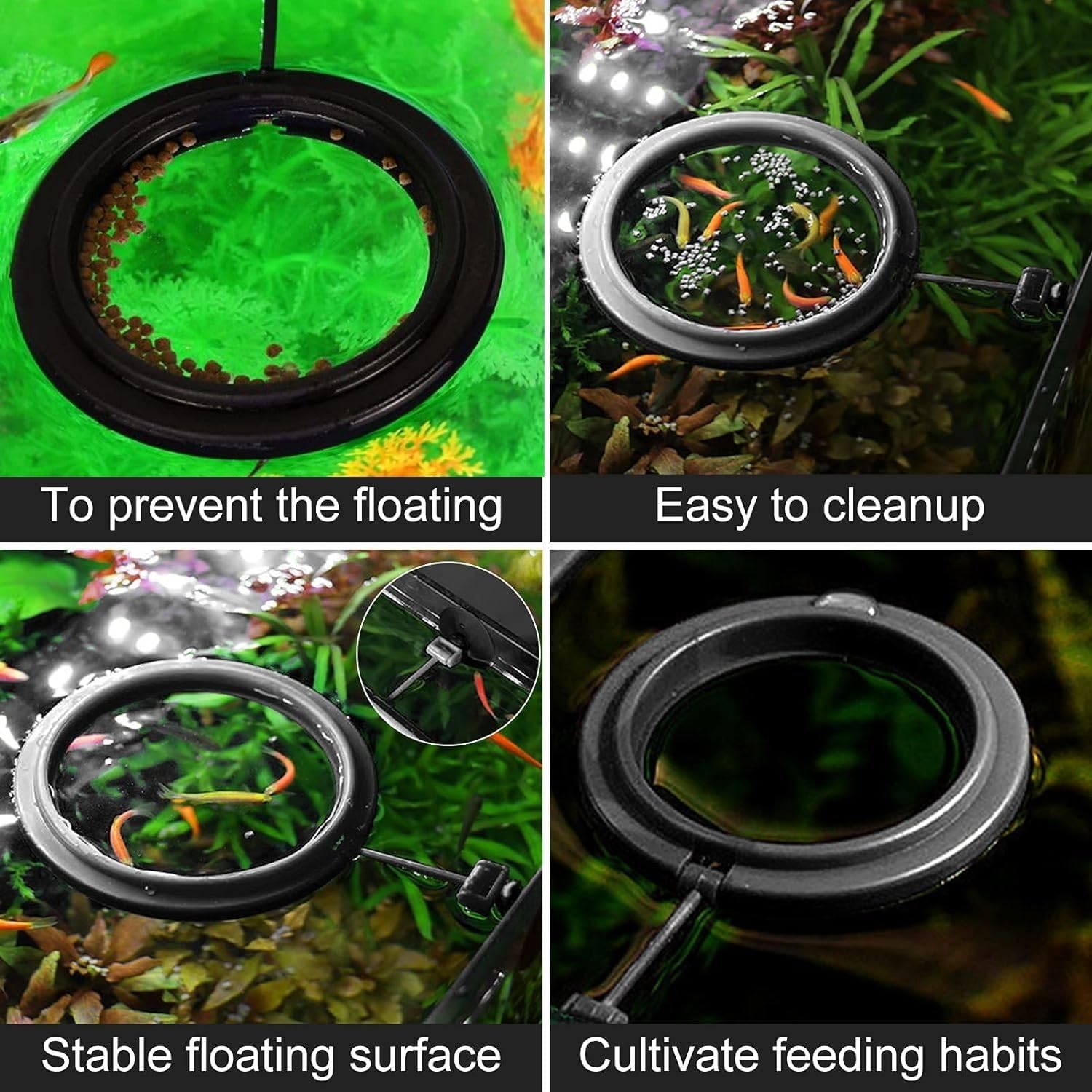 To prevent the floating

Easy to cleanup

Stable floating surface

Cultivate feeding habits