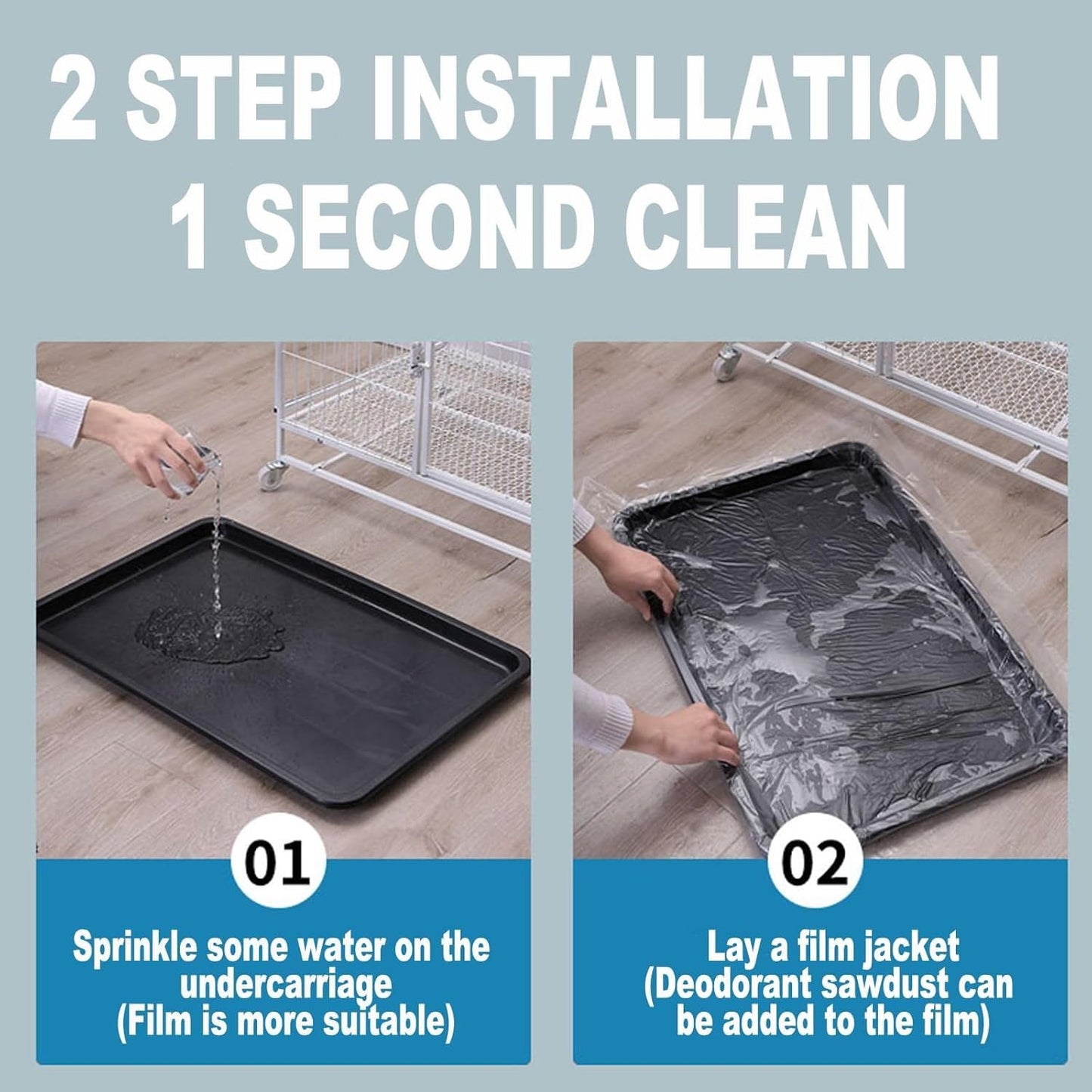 2 STEP INSTALLATION
1 SECOND CLEAN

01

Sprinkle some water on the undercarriage
(Film is more suitable)

02

Lay a film jacket
(Deodorant sawdust can be added to the film)