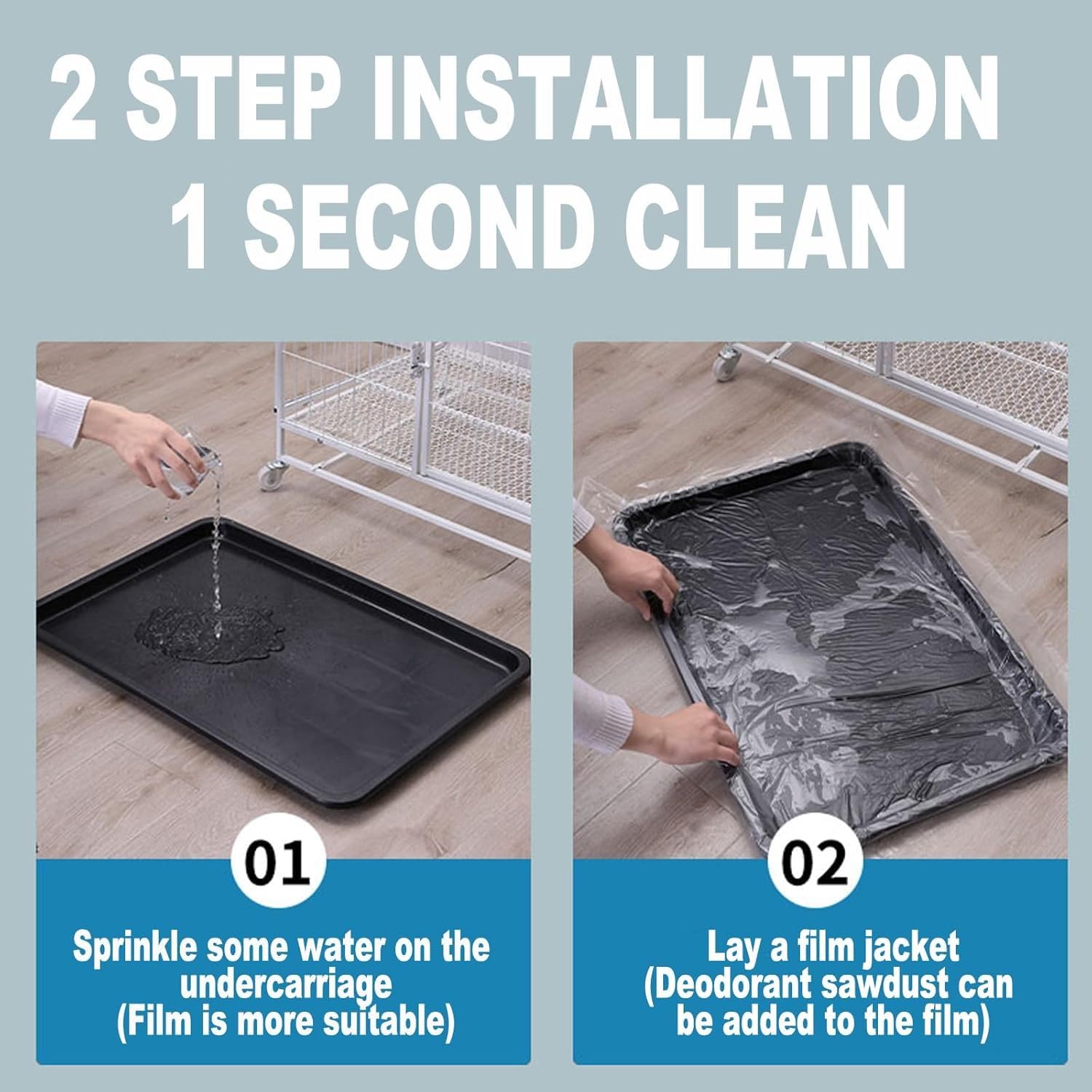 2 STEP INSTALLATION
1 SECOND CLEAN

01

Sprinkle some water on the undercarriage
(Film is more suitable)

02

Lay a film jacket
(Deodorant sawdust can be added to the film)