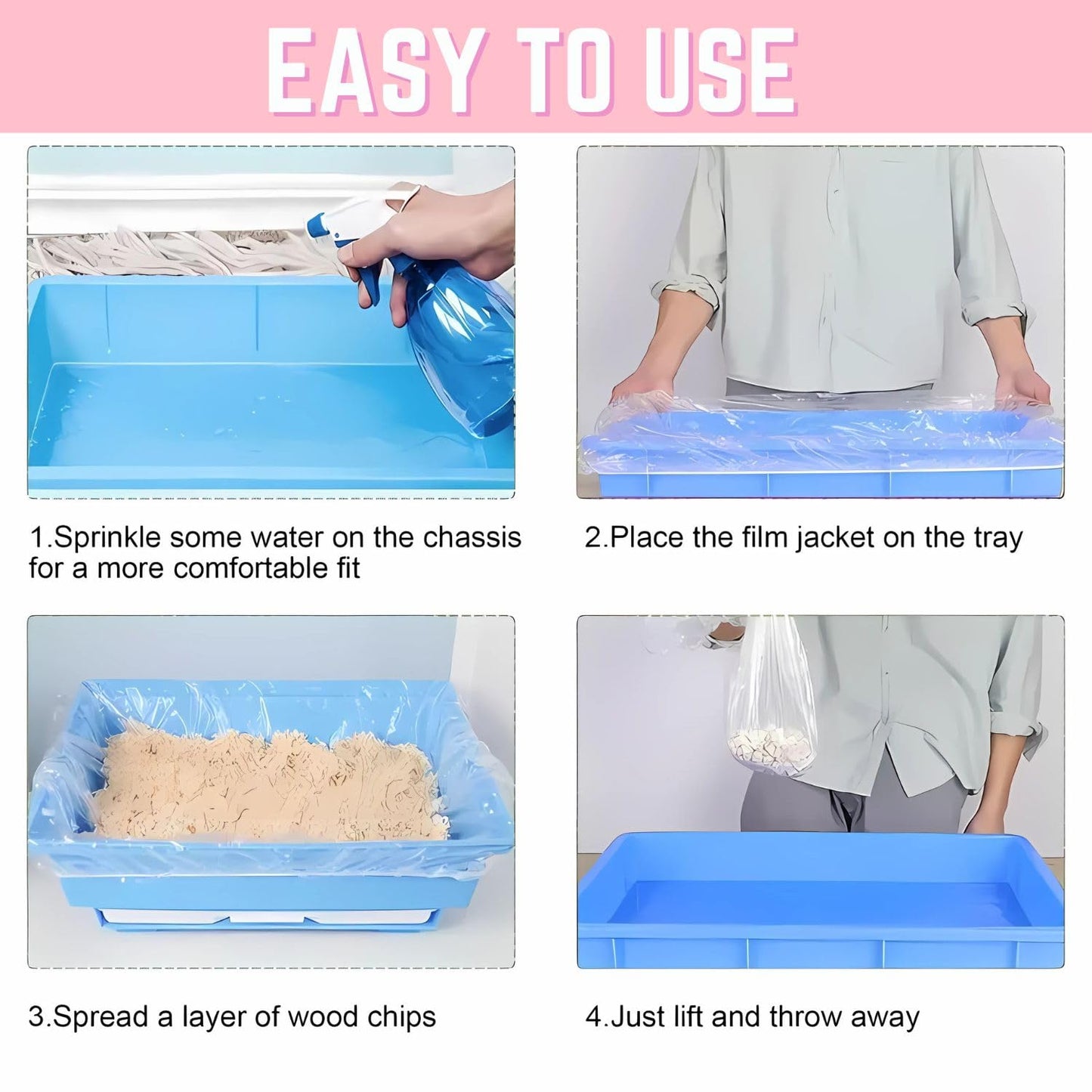 EASY TO USE

1.Sprinkle some water on the chassis for a more comfortable fit

2.Place the film jacket on the tray

3.Spread a layer of wood chips

4.Just lift and throw away