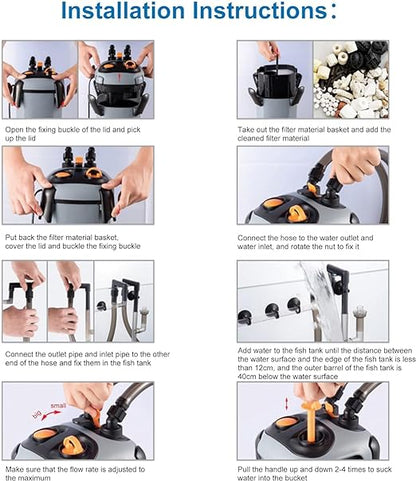 Installation Instructions:

Open the fixing buckle of the lid and pick up the lid

Take out the filter material basket and add the cleaned filter material

Put back the filter material basket, cover the lid and buckle the fixing buckle

Connect the hose to the water outlet and water inlet, and rotate the nut to fix it

Connect the outlet pipe and inlet pipe to the other end of the hose and fix them in the fish tank

Add water to the fish tank until the distance between the water surface and the edge of the fish tank is less than 12cm, and the outer barrel of the fish tank is 40cm below the water surface

big

small

Make sure that the flow rate is adjusted to the maximum

Pull the handle up and down 2-4 times to suck water into the bucket