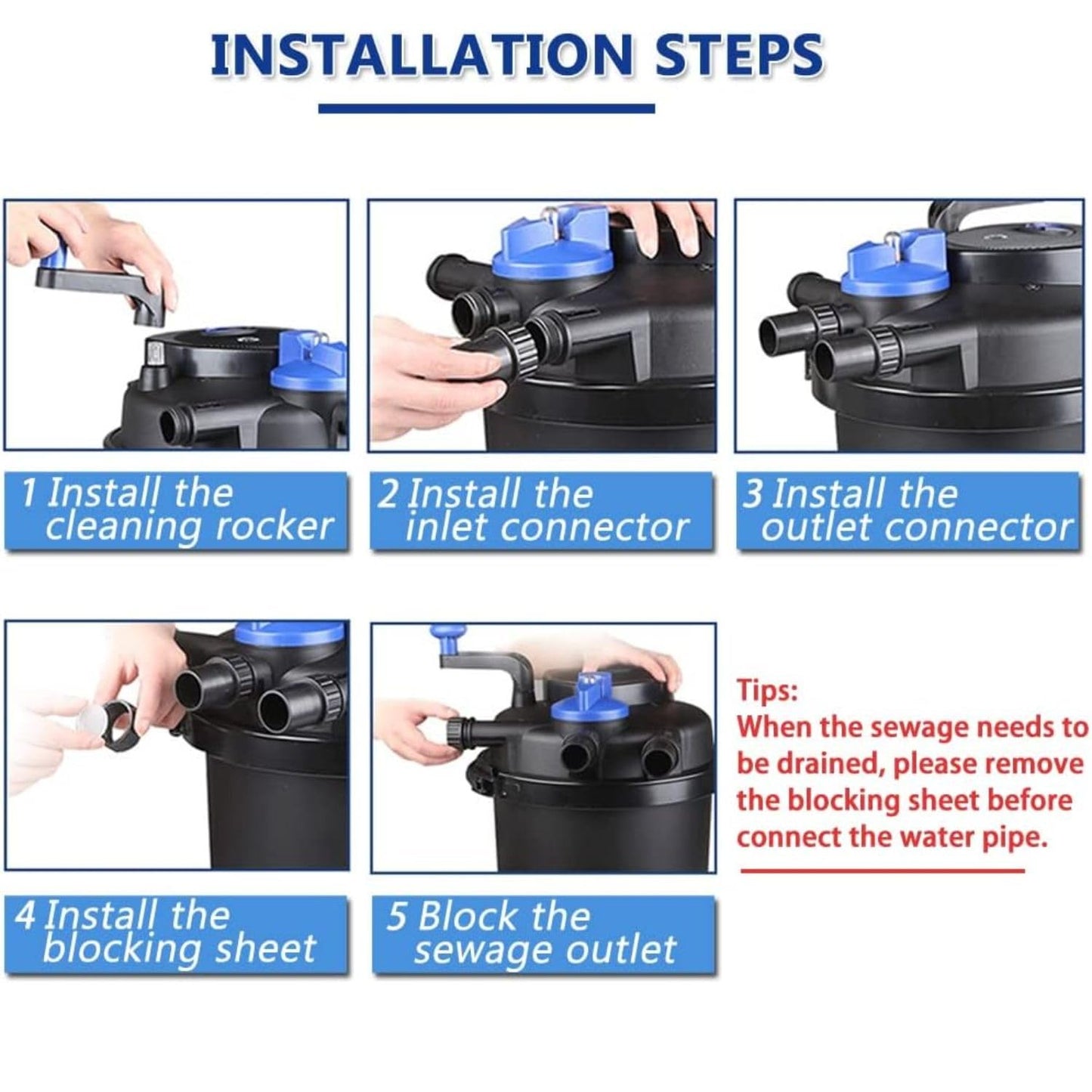 INSTALLATION STEPS

1 Install the cleaning rocker

2 Install the inlet connector

3 Install the outlet connector

4 Install the blocking sheet

5 Block the sewage outlet

Tips:
When the sewage needs to be drained, please remove the blocking sheet before connect the water pipe.