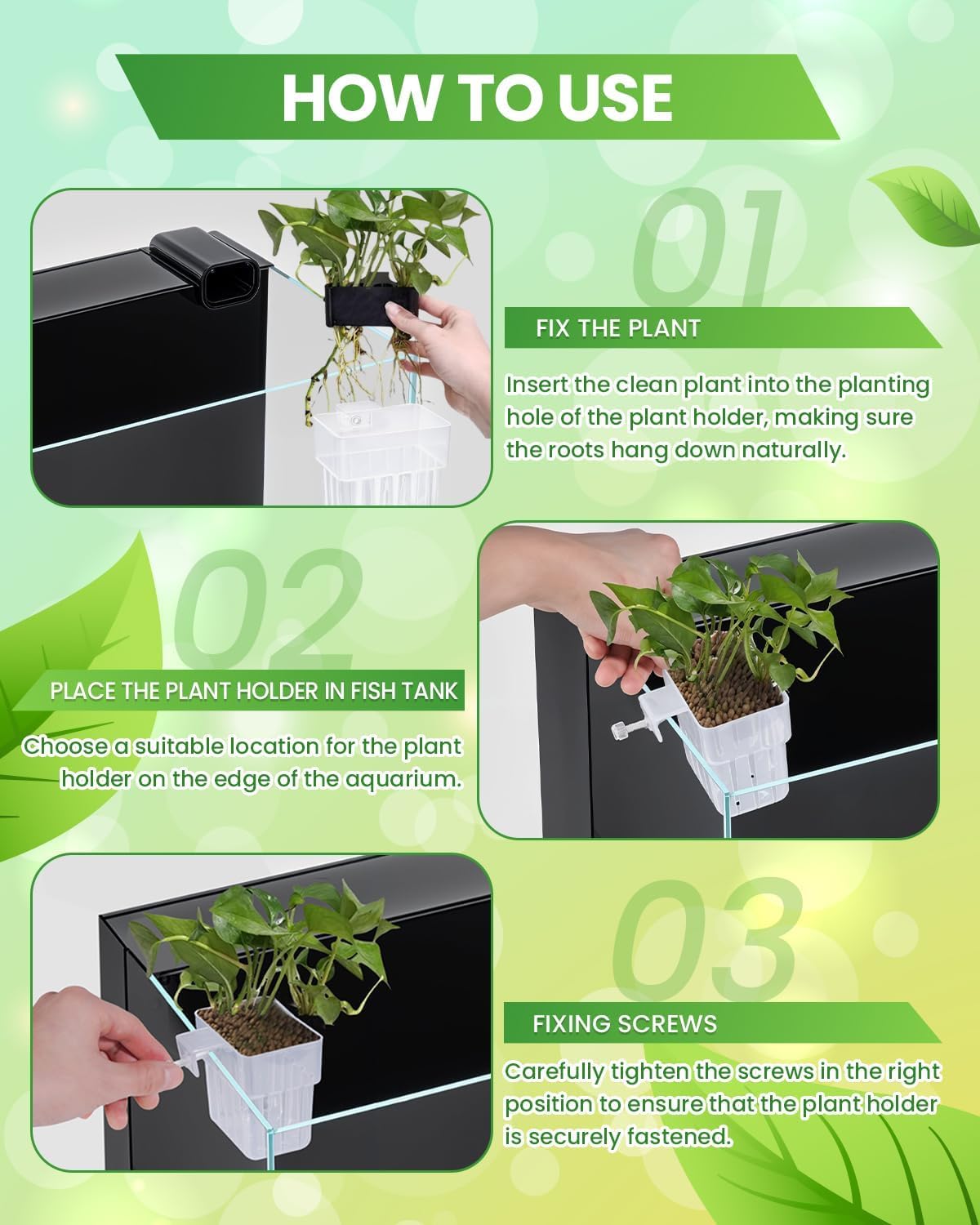 HOW TO USE

01

FIX THE PLANT

Insert the clean plant into the planting hole of the plant holder, making sure the roots hang down naturally.

02

PLACE THE PLANT HOLDER IN FISH TANK

Choose a suitable location for the plant holder on the edge of the aquarium.

03

FIXING SCREWS

Carefully tighten the screws in the right position to ensure that the plant holder is securely fastened.