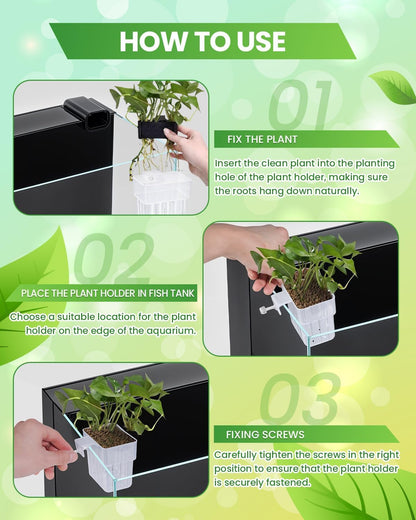 HOW TO USE

01

FIX THE PLANT

Insert the clean plant into the planting hole of the plant holder, making sure the roots hang down naturally.

02

PLACE THE PLANT HOLDER IN FISH TANK

Choose a suitable location for the plant holder on the edge of the aquarium.

03

FIXING SCREWS

Carefully tighten the screws in the right position to ensure that the plant holder is securely fastened.