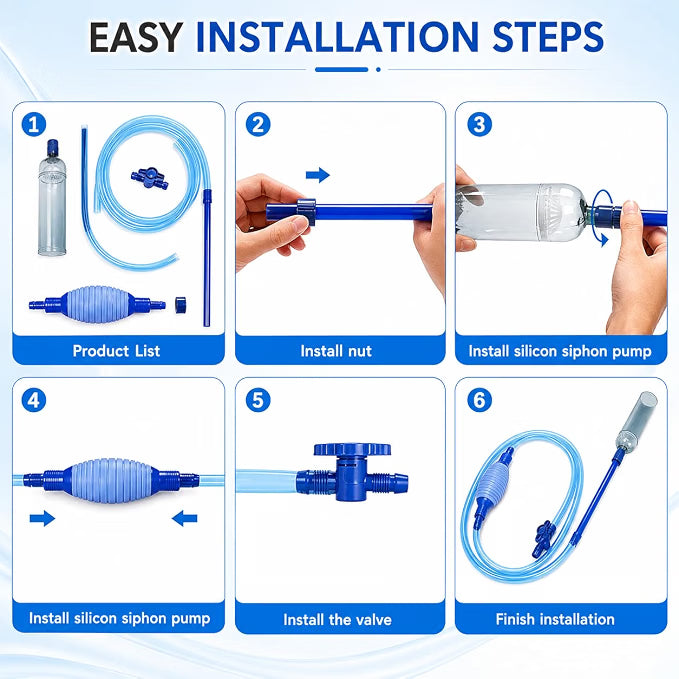 EASY INSTALLATION STEPS

1
Product List

2
Install nut

3
Install silicon siphon pump

4
Install silicon siphon pump

5
Install the valve

6
Finish installation