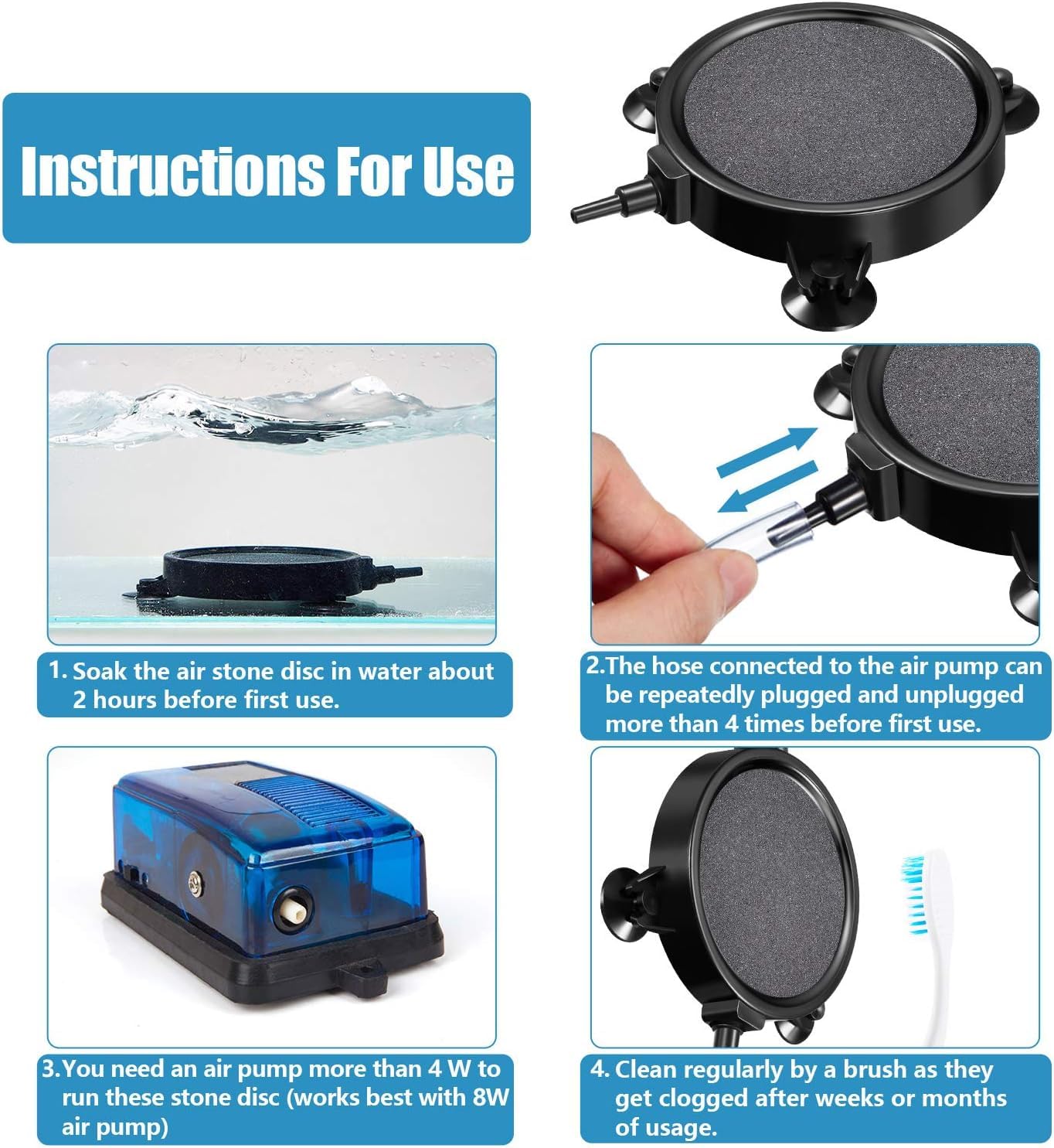 Instructions For Use

1. Soak the air stone disc in water about 2 hours before first use.

2.The hose connected to the air pump can be repeatedly plugged and unplugged more than 4 times before first use.

3.You need an air pump more than 4 W to run these stone disc (works best with 8W air pump)

4. Clean regularly by a brush as they get clogged after weeks or months of usage.