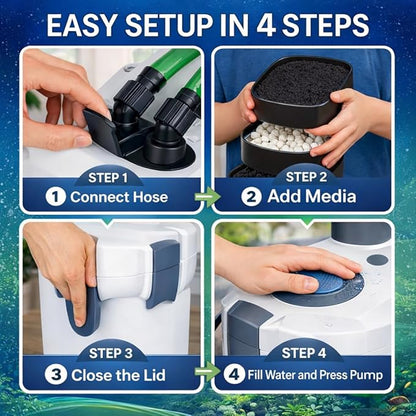 EASY SETUP IN 4 STEPS

STEP 1
1 Connect Hose

STEP 2
2 Add Media

STEP 3
3 Close the Lid

STEP 4
4 Fill Water and Press Pump