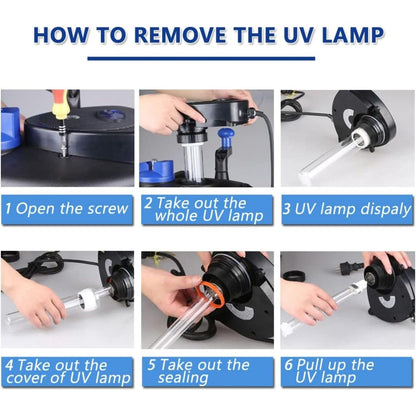 HOW TO REMOVE THE UV LAMP

1 Open the screw

2 Take out the whole UV lamp

3 UV lamp dispaly

4 Take out the cover of UV lamp

5 Take out the sealing

6 Pull up the UV lamp