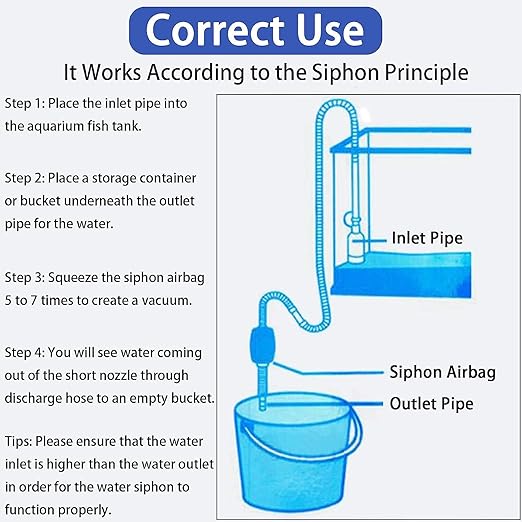 Correct Use

It Works According to the Siphon Principle

Step 1: Place the inlet pipe into the aquarium fish tank.

Step 2: Place a storage container or bucket underneath the outlet pipe for the water.

Step 3: Squeeze the siphon airbag 5 to 7 times to create a vacuum.

Step 4: You will see water coming out of the short nozzle through discharge hose to an empty bucket.

Tips: Please ensure that the water inlet is higher than the water outlet in order for the water siphon to function properly.

Inlet Pipe

Siphon Airbag

Outlet Pipe