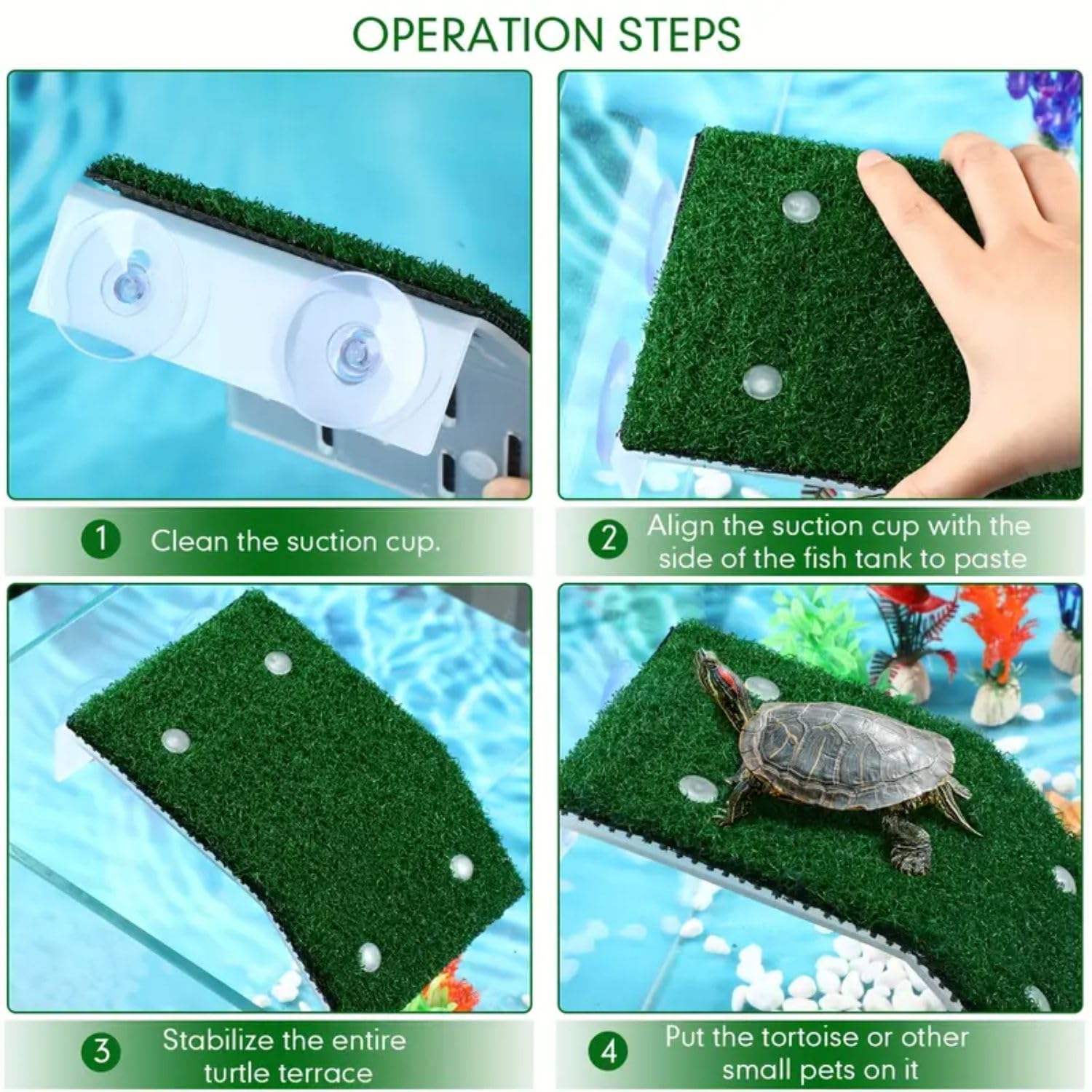 OPERATION STEPS

1 Clean the suction cup.

2 Align the suction cup with the side of the fish tank to paste

3 Stabilize the entire turtle terrace

4 Put the tortoise or other small pets on it