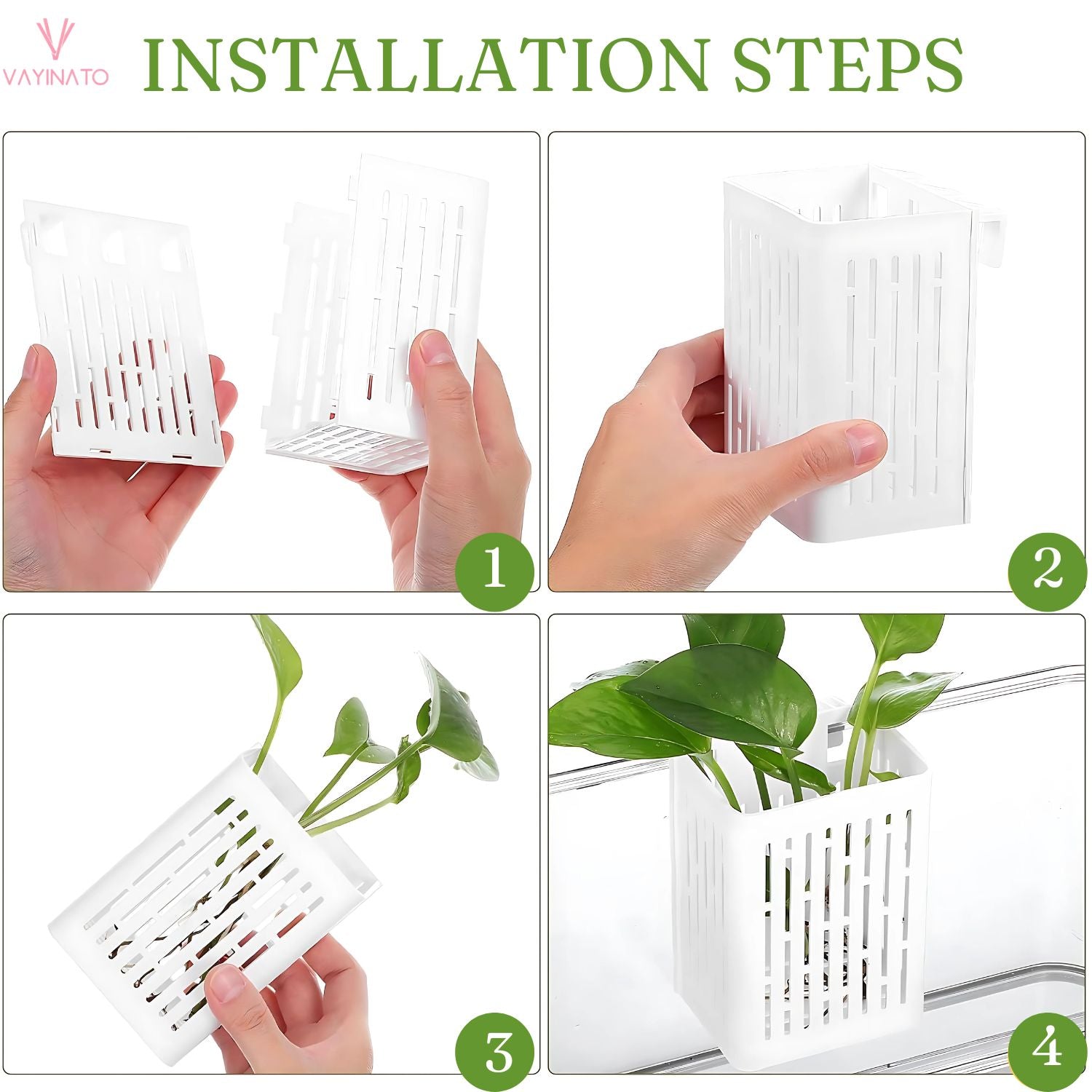 VAYINATO

INSTALLATION STEPS

1

2

3

4