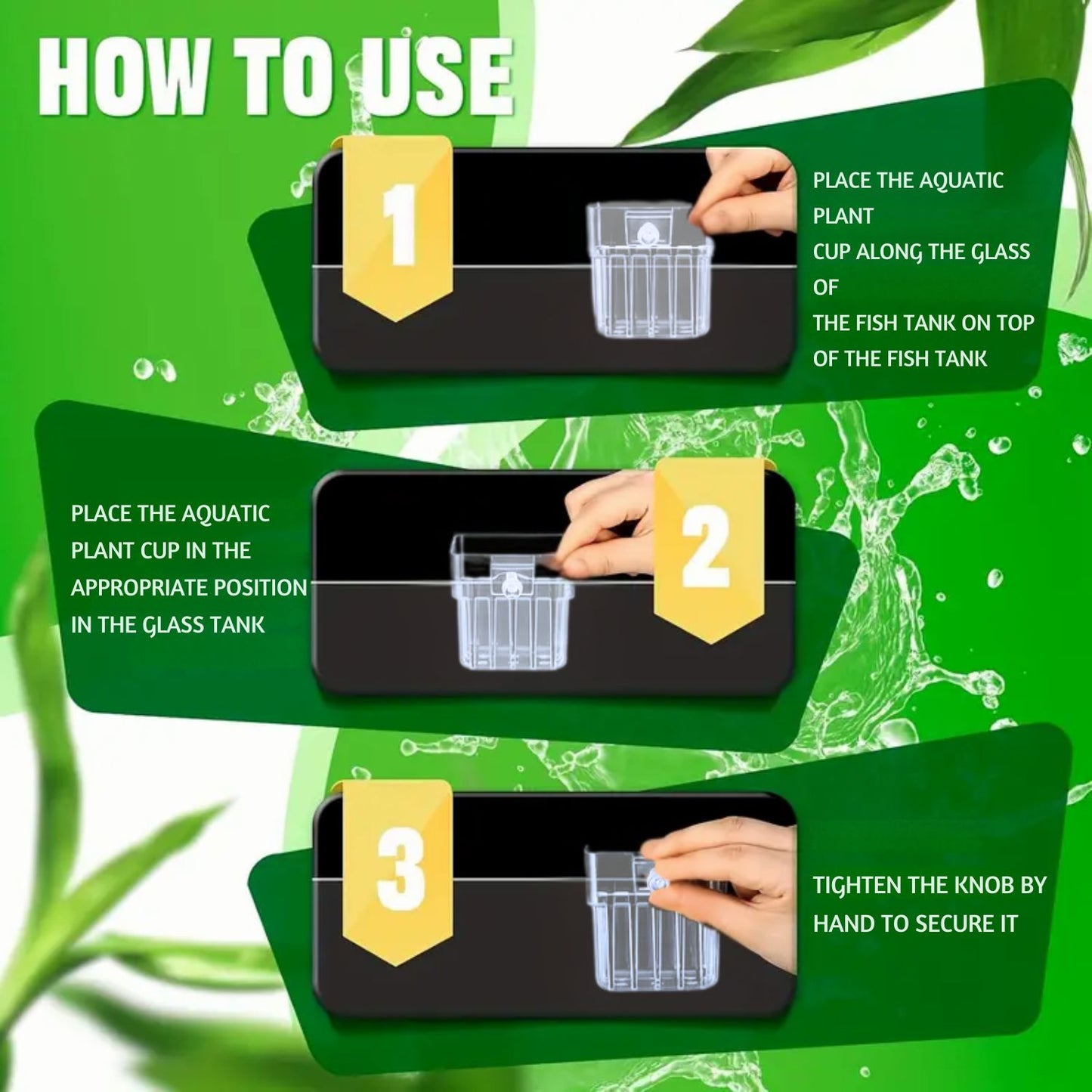 HOW TO USE

1

PLACE THE AQUATIC PLANT CUP ALONG THE GLASS OF THE FISH TANK ON TOP OF THE FISH TANK

PLACE THE AQUATIC PLANT CUP IN THE APPROPRIATE POSITION IN THE GLASS TANK

2

3

TIGHTEN THE KNOB BY HAND TO SECURE IT