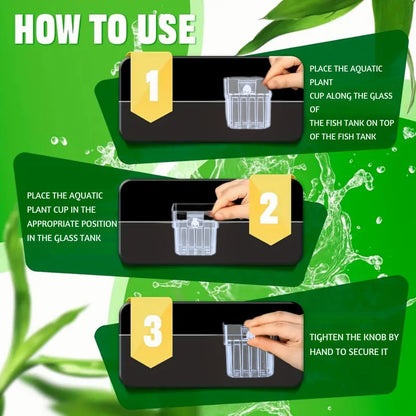 HOW TO USE

1

PLACE THE AQUATIC PLANT CUP ALONG THE GLASS OF THE FISH TANK ON TOP OF THE FISH TANK

PLACE THE AQUATIC PLANT CUP IN THE APPROPRIATE POSITION IN THE GLASS TANK

2

3

TIGHTEN THE KNOB BY HAND TO SECURE IT