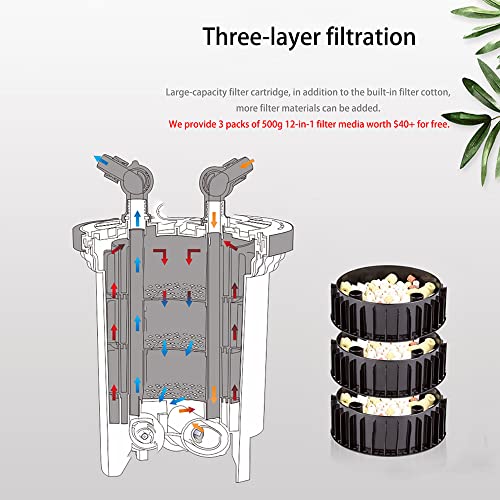 Three-layer filtration

Large-capacity filter cartridge, in addition to the built-in filter cotton, more filter materials can be added.
We provide 3 packs of 500g 12-in-1 filter media worth $40+ for free.